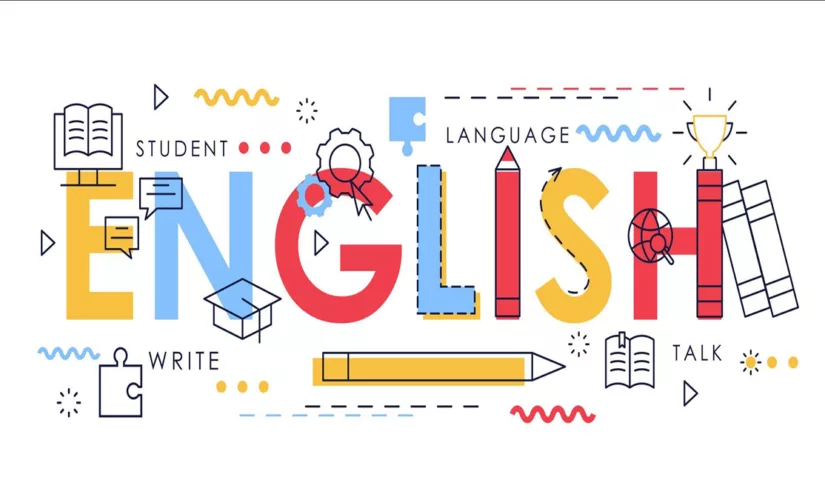 STUDENT
LANGUAGE
ENGLISH
WRITE
TALK